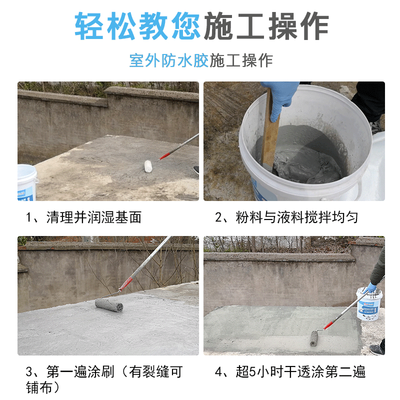 轻松教您施工操作

室外防水胶施工操作

1、清理并润湿基面

2、粉料与液料搅拌均匀

3、第一遍涂刷（有裂缝可铺布）

4、超5小时干透涂第二遍