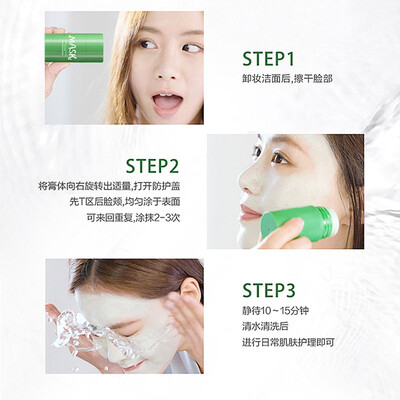 MASK

STEP1
卸妆洁面后,擦干脸部

STEP2
将膏体向右旋转出适量,打开防护盖
先T区后脸颊,均匀涂于表面
可来回重复,涂抹2-3次

STEP3
静待10~15分钟
清水清洗后
进行日常肌肤护理即可