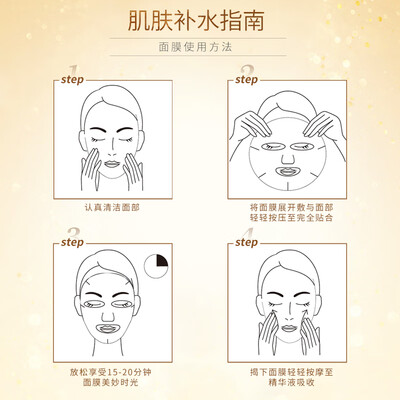 肌肤补水指南

面膜使用方法

1 step

认真清洁面部

2 step

将面膜展开敷与面部
轻轻按压至完全贴合

3 step

放松享受15-20分钟
面膜美妙时光

4 step

揭下面膜轻轻按摩至
精华液吸收