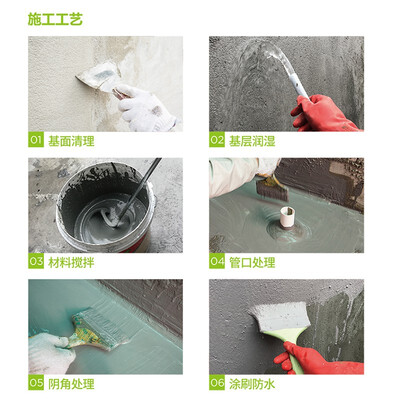 施工工艺

01 基面清理

02 基层润湿

03 材料搅拌

04 管口处理

05 阴角处理

06 涂刷防水