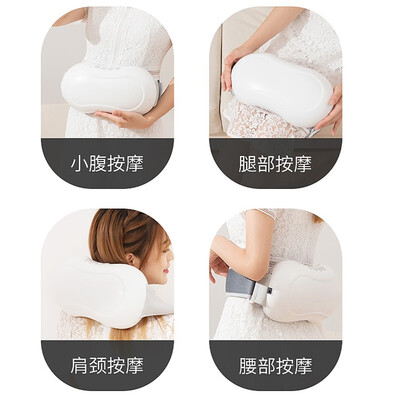 小腹按摩

腿部按摩

肩颈按摩

腰部按摩