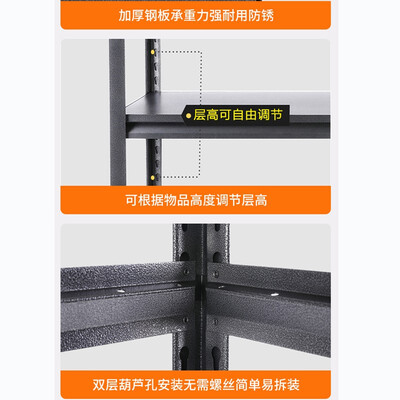 加厚钢板承重力强耐用防锈

层高可自由调节

可根据物品高度调节层高

双层葫芦孔安装无需螺丝简单易拆装