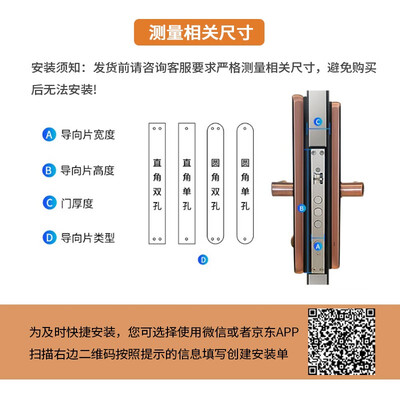 测量相关尺寸

安装须知：发货前请咨询客服要求严格测量相关尺寸，避免购买后无法安装!

A 导向片宽度

B 导向片高度

C 门厚度

D 导向片类型

直角双孔

直角单孔

圆角双孔

圆角单孔

D

C

B

A

为及时快捷安装，您可选择使用微信或者京东APP扫描右边二维码按照提示的信息填写创建安装单