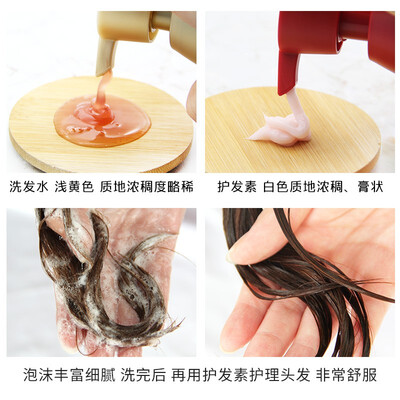 洗发水 浅黄色 质地浓稠度略稀

护发素 白色质地浓稠、膏状

泡沫丰富细腻 洗完后 再用护发素护理头发 非常舒服