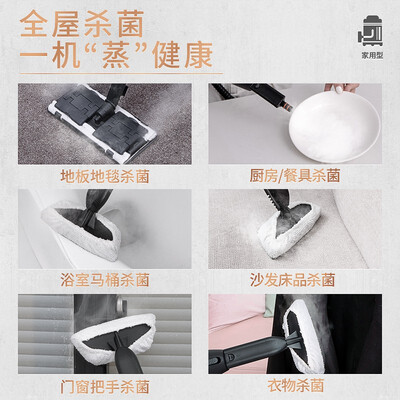 全屋杀菌
一机“蒸”健康

家用型

地板地毯杀菌

厨房/餐具杀菌

浴室马桶杀菌

沙发床品杀菌

门窗把手杀菌

衣物杀菌