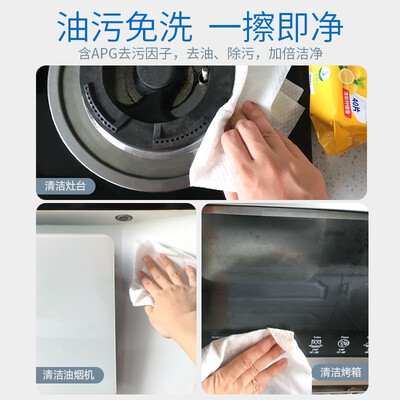 油污免洗 一擦即净

含APG去污因子，去油、除污，加倍洁净

40片

清洁灶台

清洁油烟机

清洁烤箱