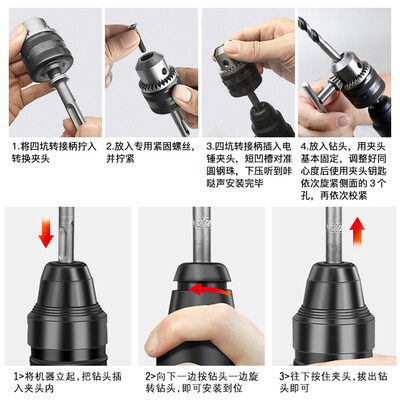 1.将四坑转接柄拧入转换夹头

2.放入专用紧固螺丝，并拧紧

3.四坑转接柄插入电锤夹头，短凹槽对准圆钢珠，下压听到咔哒声安装完毕

4.放入钻头，用夹头基本固定，调整好同心度后使用夹头钥匙依次旋紧侧面的3个孔，再依次校紧

1>将机器立起，把钻头插入夹头内

2>向下一边按钻头一边旋转钻头，即可安装到位

3>往下按住夹头，拔出钻头即可