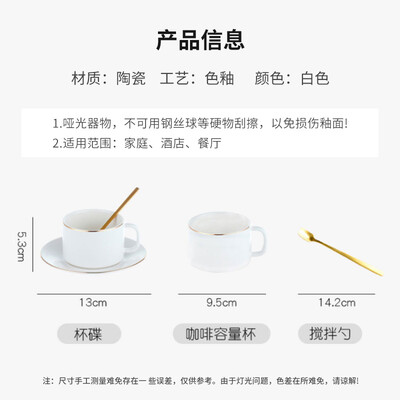 产品信息

材质：陶瓷　工艺：色釉　颜色：白色

1.哑光器物，不可用钢丝球等硬物刮擦，以免损伤釉面!
2.适用范围：家庭、酒店、餐厅

5.3cm

13cm

9.5cm

14.2cm

杯碟

咖啡容量杯

搅拌勺

注：尺寸手工测量难免存在一些误差，仅供参考。由于灯光问题，色差在所难免，请谅解!