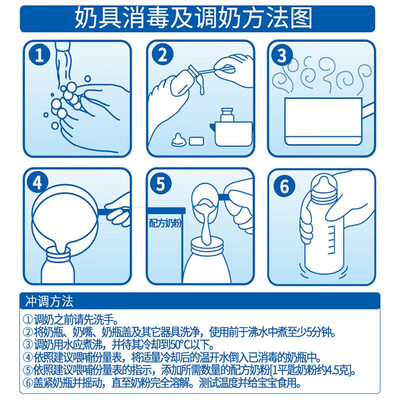 奶具消毒及调奶方法图

1

2

3

4

5

配方奶粉

6

冲调方法

①调奶之前请先洗手。
②将奶瓶、奶嘴、奶瓶盖及其它器具洗净，使用前于沸水中煮至少5分钟。
③调奶用水应煮沸，并待其冷却到50°C以下。
④依照建议喂哺份量表，将适量冷却后的温开水倒入已消毒的奶瓶中。
⑤依照建议喂哺份量表的指示，添加所需数量的配方奶粉[1平匙奶粉约4.5克]。
⑥盖紧奶瓶并摇动，直至奶粉完全溶解。测试温度并给宝宝食用。