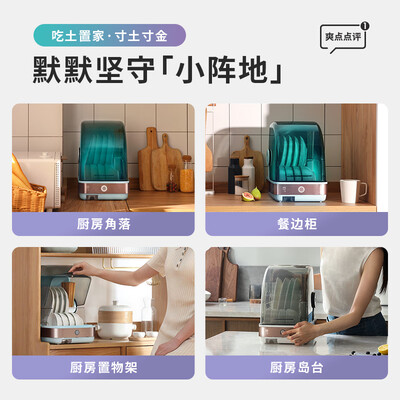 吃土置家·寸土寸金

爽点点评 1

默默坚守「小阵地」

厨房角落

餐边柜

厨房置物架

厨房岛台