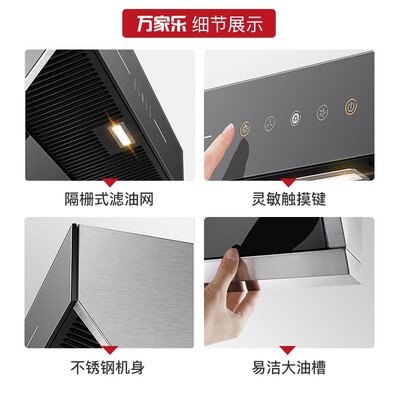 万家乐 细节展示

隔栅式滤油网

灵敏触摸键

不锈钢机身

易洁大油槽