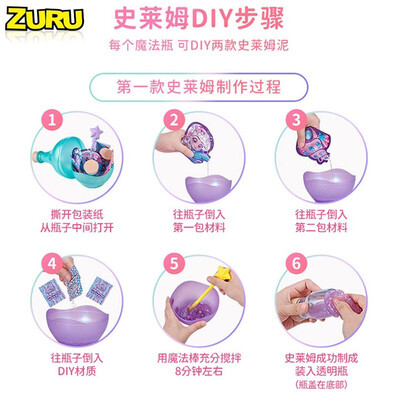 ZURU

史莱姆DIY步骤

每个魔法瓶 可DIY两款史莱姆泥

第一款史莱姆制作过程

1

撕开包装纸
从瓶子中间打开

2

往瓶子倒入
第一包材料

3

往瓶子倒入
第二包材料

4

往瓶子倒入
DIY材质

5

用魔法棒充分搅拌
8分钟左右

6

史莱姆成功制成
装入透明瓶
(瓶盖在底部)