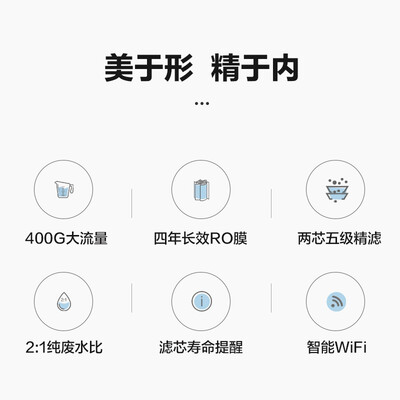 美于形 精于内

...

400G大流量

四年长效RO膜

两芯五级精滤

2:1纯废水比

滤芯寿命提醒

智能WiFi