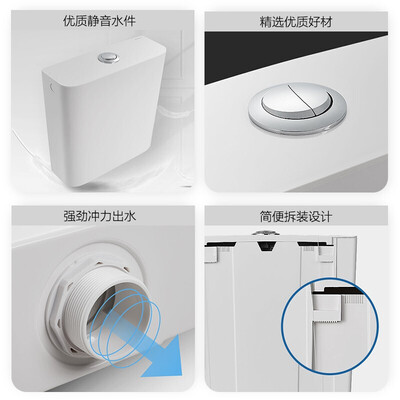 优质静音水件

精选优质好材

强劲冲力出水

简便拆装设计