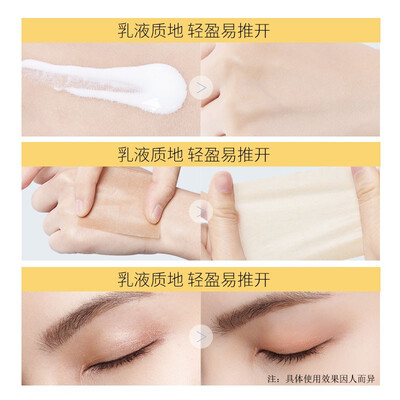 乳液质地 轻盈易推开

乳液质地 轻盈易推开

乳液质地 轻盈易推开

注：具体使用效果因人而异