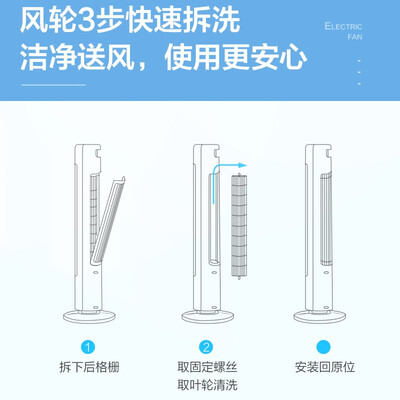 风轮3步快速拆洗
洁净送风，使用更安心

ELECTRIC FAN

1
拆下后格栅

2
取固定螺丝
取叶轮清洗

安装回原位