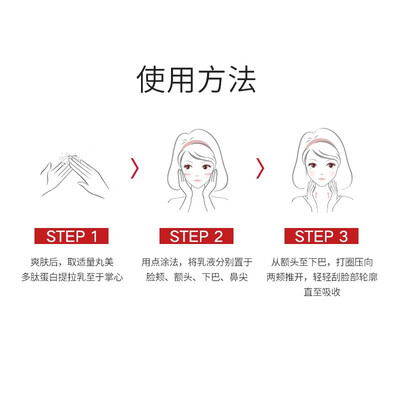 使用方法

STEP 1

爽肤后，取适量丸美多肽蛋白提拉乳至于掌心

STEP 2

用点涂法，将乳液分别置于脸颊、额头、下巴、鼻尖

STEP 3

从额头至下巴，打圈压向两颊推开，轻轻刮脸部轮廓直至吸收