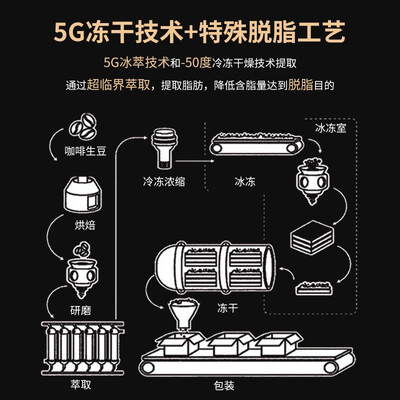 5G冻干技术+特殊脱脂工艺

5G冰萃技术和-50度冷冻干燥技术提取

通过超临界萃取，提取脂肪，降低含脂量达到脱脂目的

咖啡生豆

烘焙

研磨

萃取

冷冻浓缩

冰冻

冰冻室

冻干

包装