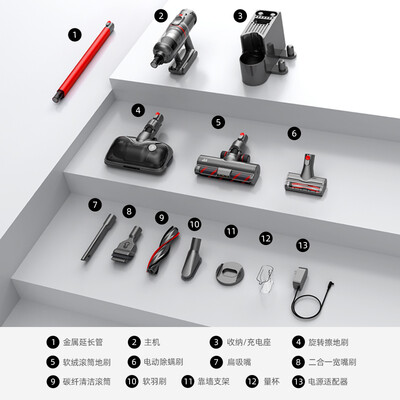 1
2
3
4
5
6
7
8
9
10
11
12
13

1 金属延长管　2 主机　3 收纳/充电座　4 旋转擦地刷
5 软绒滚筒地刷　6 电动除螨刷　7 扁吸嘴　8 二合一宽嘴刷
9 碳纤清洁滚筒　10 软羽刷　11 靠墙支架　12 量杯　13 电源适配器