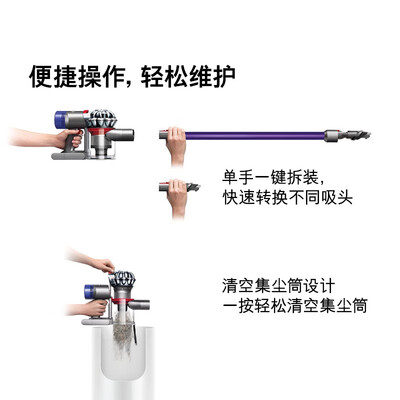 便捷操作, 轻松维护

单手一键拆装,
快速转换不同吸头

清空集尘筒设计
一按轻松清空集尘筒