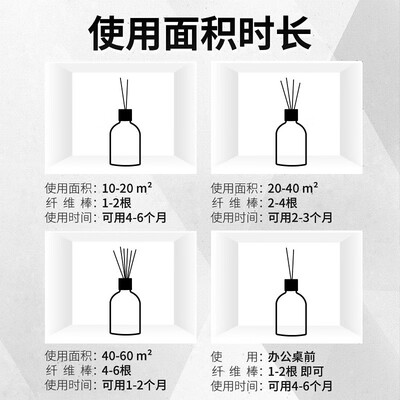 使用面积时长

使用面积：10-20 m²
纤 维 棒：1-2根
使用时间：可用4-6个月

使用面积：20-40 m²
纤 维 棒：2-4根
使用时间：可用2-3个月

使用面积：40-60 m²
纤 维 棒：4-6根
使用时间：可用1-2个月

使　　用：办公桌前
纤 维 棒：1-2根 即可
使用时间：可用4-6个月