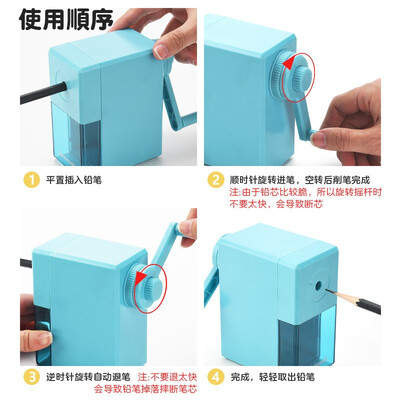 使用順序

1 平直插入铅笔

2 顺时针旋转进笔，空转后削笔完成
注:由于铅芯比较脆，所以旋转摇杆时不要太快，会导致断芯

3 逆时针旋转自动退笔 注:不要退太快会导致铅笔掉落摔断笔芯

4 完成，轻轻取出铅笔