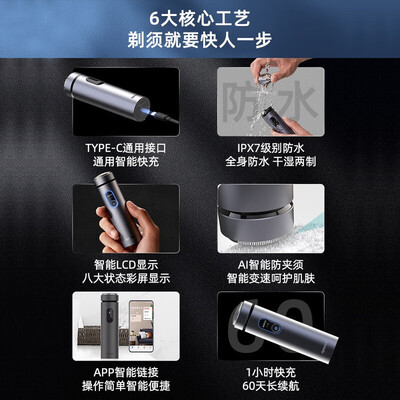 6大核心工艺
剃须就要快人一步

TYPE-C通用接口
通用智能快充

防水

IPX7级别防水
全身防水 干湿两制

智能LCD显示
八大状态彩屏显示

AI智能防夹须
智能变速呵护肌肤

APP智能链接
操作简单智能便捷

60

1小时快充
60天长续航