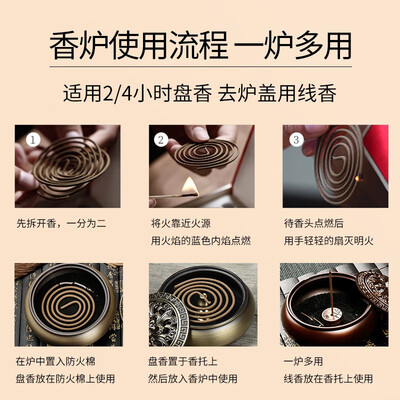 香炉使用流程 一炉多用

适用2/4小时盘香 去炉盖用线香

①

先拆开香，一分为二

②

将火靠近火源

用火焰的蓝色内焰点燃

③

待香头点燃后

用手轻轻的扇灭明火

在炉中置入防火棉

盘香放在防火棉上使用

盘香置于香托上

然后放入香炉中使用

一炉多用

线香放在香托上使用