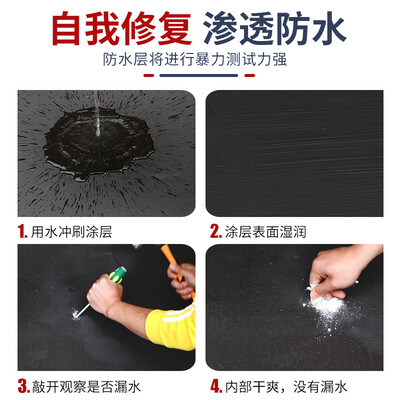 自我修复 渗透防水

防水层将进行暴力测试力强

1. 用水冲刷涂层

2. 涂层表面湿润

3. 敲开观察是否漏水

4. 内部干爽，没有漏水