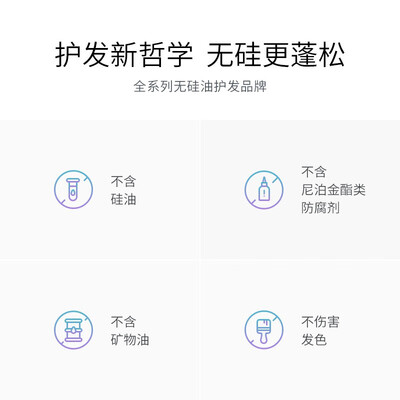 护发新哲学 无硅更蓬松

全系列无硅油护发品牌

不含
硅油

不含
尼泊金酯类
防腐剂

不含
矿物油

不伤害
发色