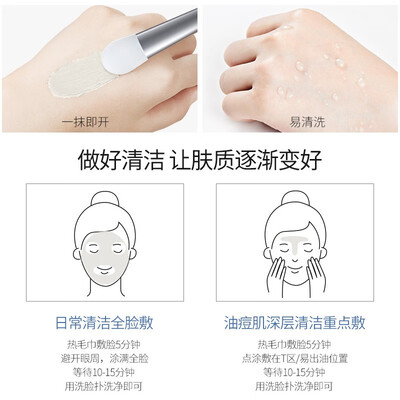 一抹即开

易清洗

做好清洁 让肤质逐渐变好

日常清洁全脸敷

热毛巾敷脸5分钟
避开眼周，涂满全脸
等待10-15分钟
用洗脸扑洗净即可

油痘肌深层清洁重点敷

热毛巾敷脸5分钟
点涂敷在T区/易出油位置
等待10-15分钟
用洗脸扑洗净即可