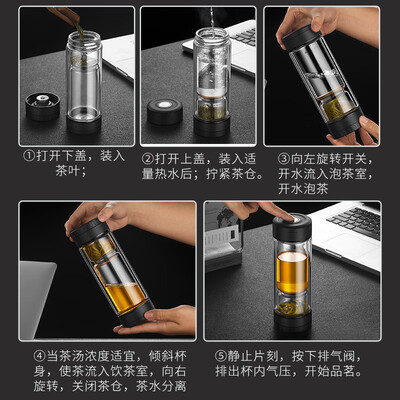 ①打开下盖，装入茶叶；

②打开上盖，装入适量热水后；拧紧茶仓。

③向左旋转开关，开水流入泡茶室，开水泡茶

④当茶汤浓度适宜，倾斜杯身，使茶流入饮茶室，向右旋转，关闭茶仓，茶水分离

⑤静止片刻，按下排气阀，排出杯内气压，开始品茗。