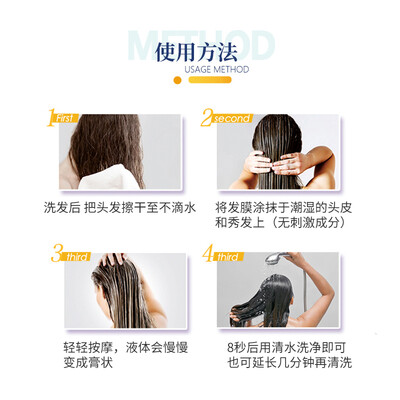 METHOD
使用方法
USAGE METHOD

1 First
洗发后 把头发擦干至不滴水

2 second
将发膜涂抹于潮湿的头皮和秀发上（无刺激成分）

3 third
轻轻按摩，液体会慢慢变成膏状

4 third
8秒后用清水洗净即可
也可延长几分钟再清洗