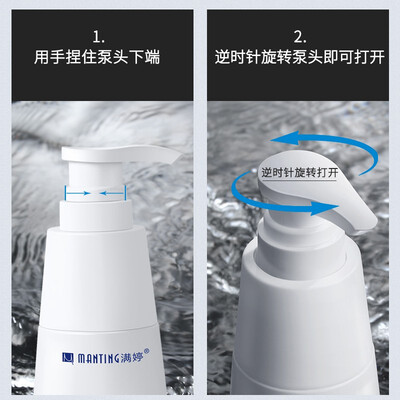 1.
用手捏住泵头下端

MANTING满婷®

2.
逆时针旋转泵头即可打开

逆时针旋转打开