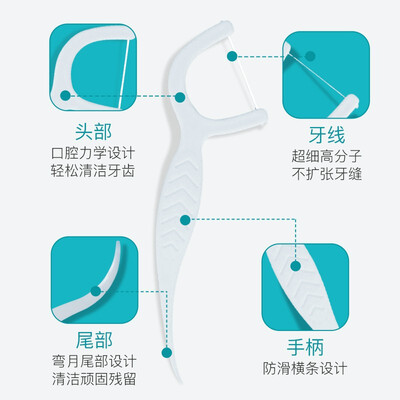 头部
口腔力学设计
轻松清洁牙齿

牙线
超细高分子
不扩张牙缝

尾部
弯月尾部设计
清洁顽固残留

手柄
防滑横条设计