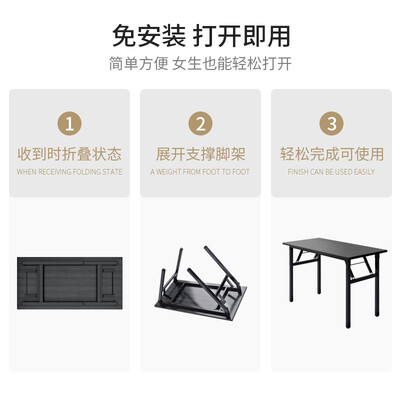 免安装 打开即用
简单方便 女生也能轻松打开

1
收到时折叠状态
WHEN RECEIVING FOLDING STATE

2
展开支撑脚架
A WEIGHT FROM FOOT TO FOOT

3
轻松完成可使用
FINISH CAN BE USED EASILY