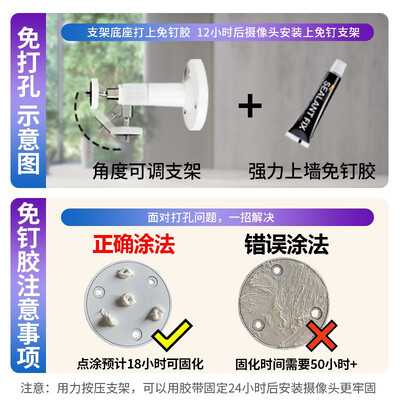 免打孔示意图

支架底座打上免钉胶 12小时后摄像头安装上免钉支架

SEALANT FIX

角度可调支架

强力上墙免钉胶

免钉胶注意事项

面对打孔问题，一招解决

正确涂法

错误涂法

点涂预计18小时可固化

固化时间需要50小时+

注意：用力按压支架，可以用胶带固定24小时后安装摄像头更牢固