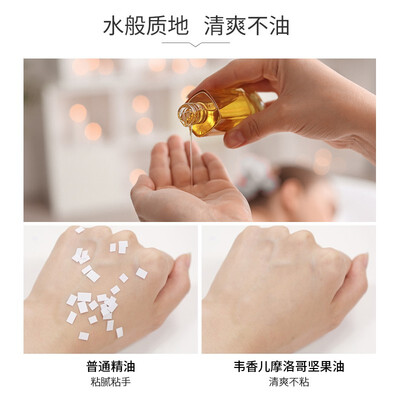 水般质地　清爽不油

普通精油
粘腻粘手

韦香儿摩洛哥坚果油
清爽不粘