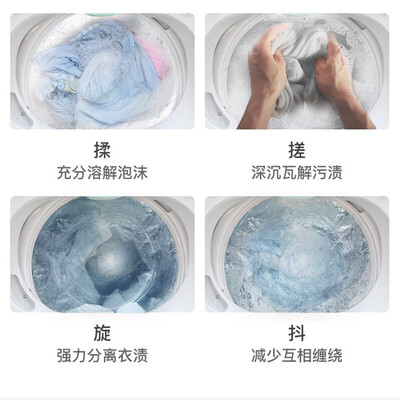 揉
充分溶解泡沫

搓
深沉瓦解污渍

旋
强力分离衣渍

抖
减少互相缠绕