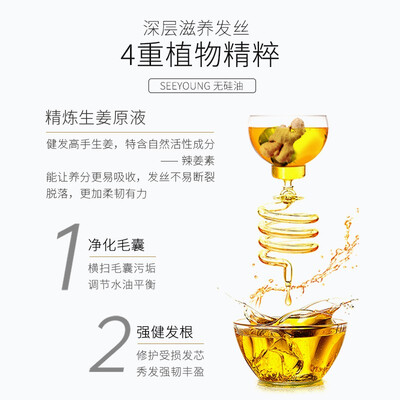 深层滋养发丝
4重植物精粹

SEEYOUNG 无硅油

精炼生姜原液

健发高手生姜，特含自然活性成分
—— 辣姜素
能让养分更易吸收，发丝不易断裂脱落，更加柔韧有力

1
净化毛囊
横扫毛囊污垢
调节水油平衡

2
强健发根
修护受损发芯
秀发强韧丰盈