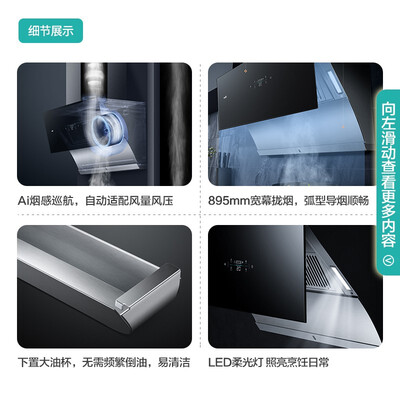 细节展示

Ai烟感巡航，自动适配风量风压

895mm宽幕拢烟，弧型导烟顺畅

下置大油杯，无需频繁倒油，易清洁

LED柔光灯 照亮烹饪日常

向左滑动查看更多内容