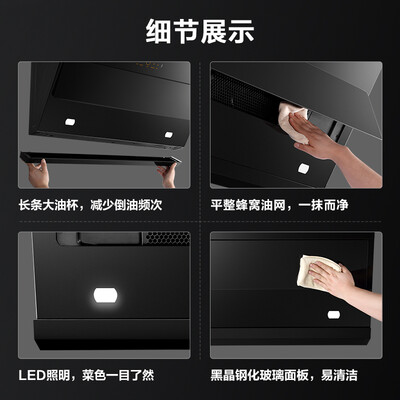 细节展示

长条大油杯，减少倒油频次

平整蜂窝油网，一抹而净

LED照明，菜色一目了然

黑晶钢化玻璃面板，易清洁