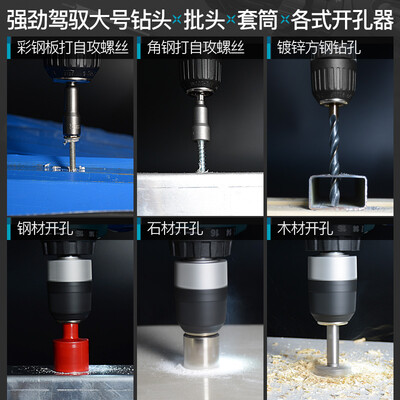 强劲驾驭大号钻头×批头×套筒×各式开孔器

彩钢板打自攻螺丝

角钢打自攻螺丝

镀锌方钢钻孔

钢材开孔

石材开孔

木材开孔