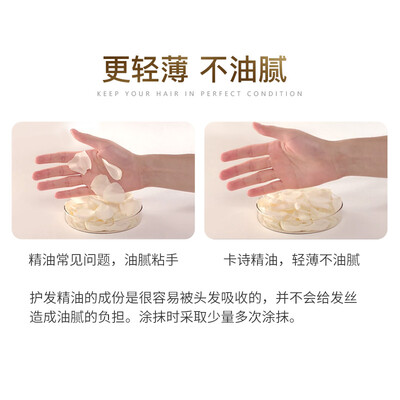 更轻薄 不油腻

KEEP YOUR HAIR IN PERFECT CONDITION

精油常见问题，油腻粘手

卡诗精油，轻薄不油腻

护发精油的成份是很容易被头发吸收的，并不会给发丝造成油腻的负担。涂抹时采取少量多次涂抹。