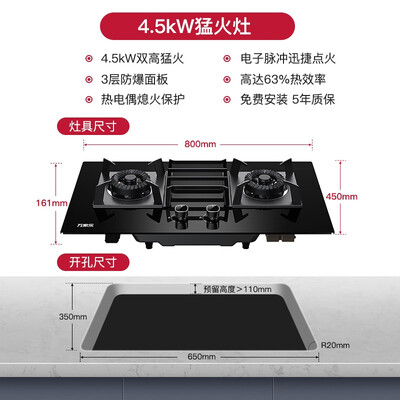 4.5kW猛火灶

4.5kW双高猛火
3层防爆面板
热电偶熄火保护

电子脉冲迅捷点火
高达63%热效率
免费安装 5年质保

灶具尺寸

800mm

161mm

450mm

万家乐

开孔尺寸

预留高度>110mm

350mm

R20mm

650mm