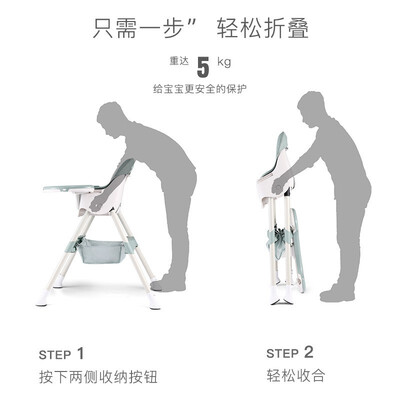 只需一步” 轻松折叠

重达 5 kg

给宝宝更安全的保护

STEP 1

按下两侧收纳按钮

STEP 2

轻松收合