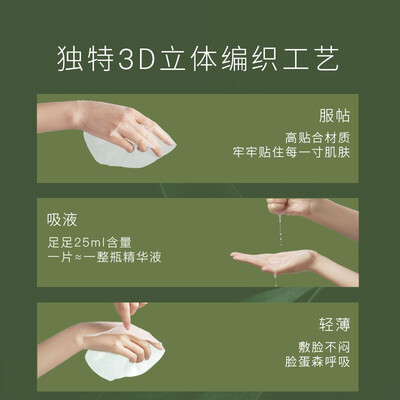 独特3D立体编织工艺

服帖

高贴合材质
牢牢贴住每一寸肌肤

吸液

足足25ml含量
一片≈一整瓶精华液

轻薄

敷脸不闷
脸蛋森呼吸