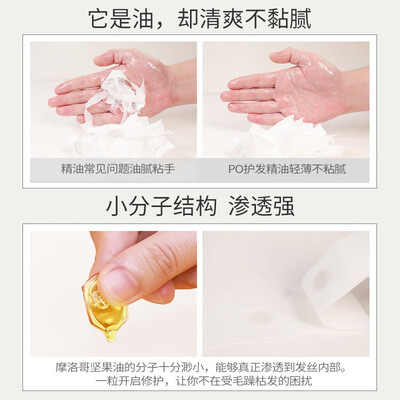 它是油，却清爽不黏腻

精油常见问题油腻粘手

PO护发精油轻薄不粘腻

小分子结构 渗透强

摩洛哥坚果油的分子十分渺小，能够真正渗透到发丝内部。
一粒开启修护，让你不在受毛躁枯发的困扰