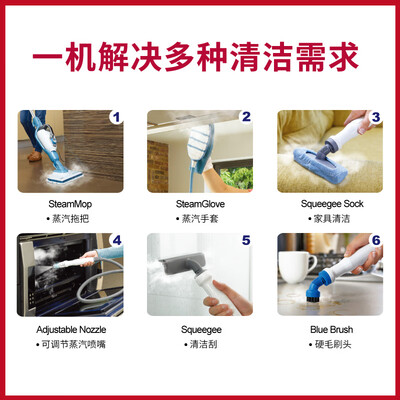 一机解决多种清洁需求

1
SteamMop
• 蒸汽拖把

2
SteamGlove
• 蒸汽手套

3
Squeegee Sock
• 家具清洁

4
Adjustable Nozzle
• 可调节蒸汽喷嘴

5
Squeegee
• 清洁刮

6
Blue Brush
• 硬毛刷头