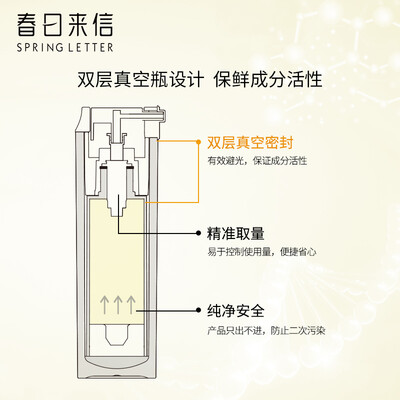 春日来信
SPRING LETTER

双层真空瓶设计 保鲜成分活性

双层真空密封
有效避光，保证成分活性

精准取量
易于控制使用量，便捷省心

纯净安全
产品只出不进，防止二次污染